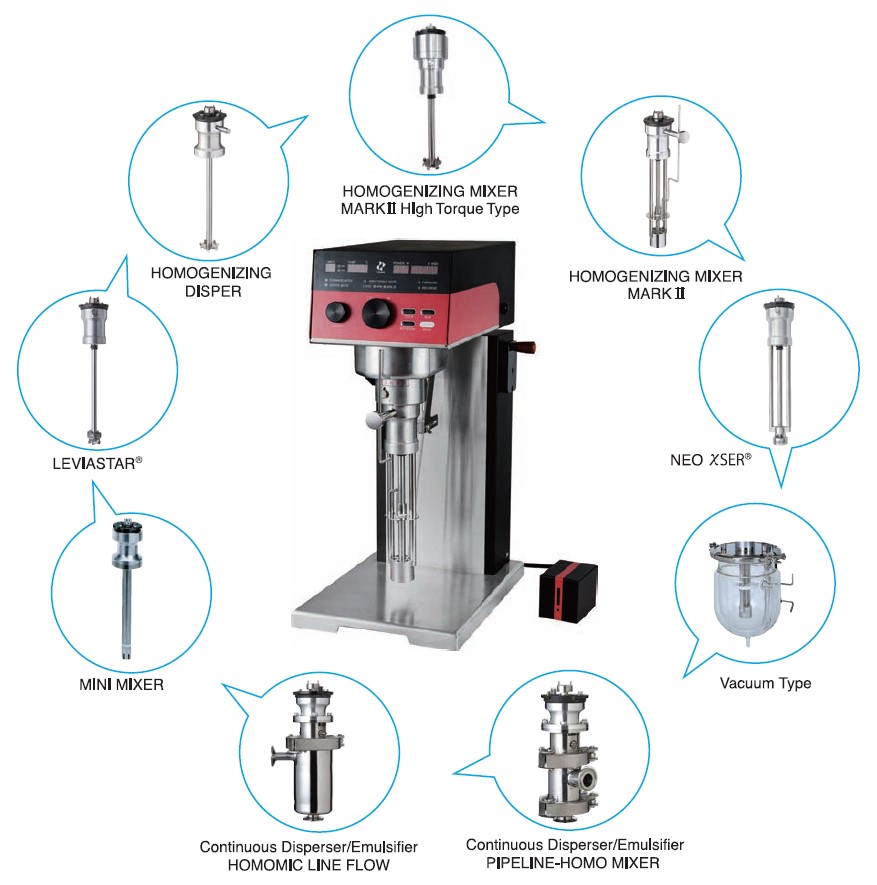 HOMOGENIZING MIXER
MARKⅡ High Torque Type

HOMOGENIZING
DISPER

HOMOGENIZING MIXER
MARKⅡ

LEVIASTAR®

NEO XSER®

MINI MIXER

Vacuum Type

Continuous Disperser/Emulsifier
HOMOMIC LINE FLOW

Continuous Disperser/Emulsifier
PIPELINE-HOMO MIXER